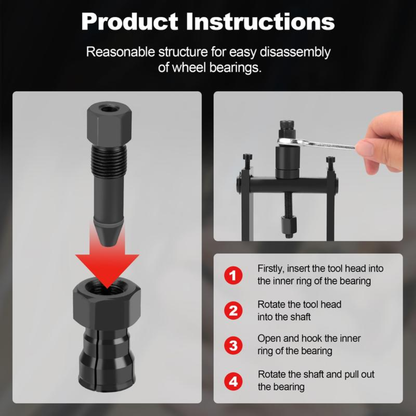 Product Instructions

Reasonable structure for easy disassembly of wheel bearings.

1 Firstly, insert the tool head into the inner ring of the bearing

2 Rotate the tool head into the shaft

3 Open and hook the inner ring of the bearing

4 Rotate the shaft and pull out the bearing