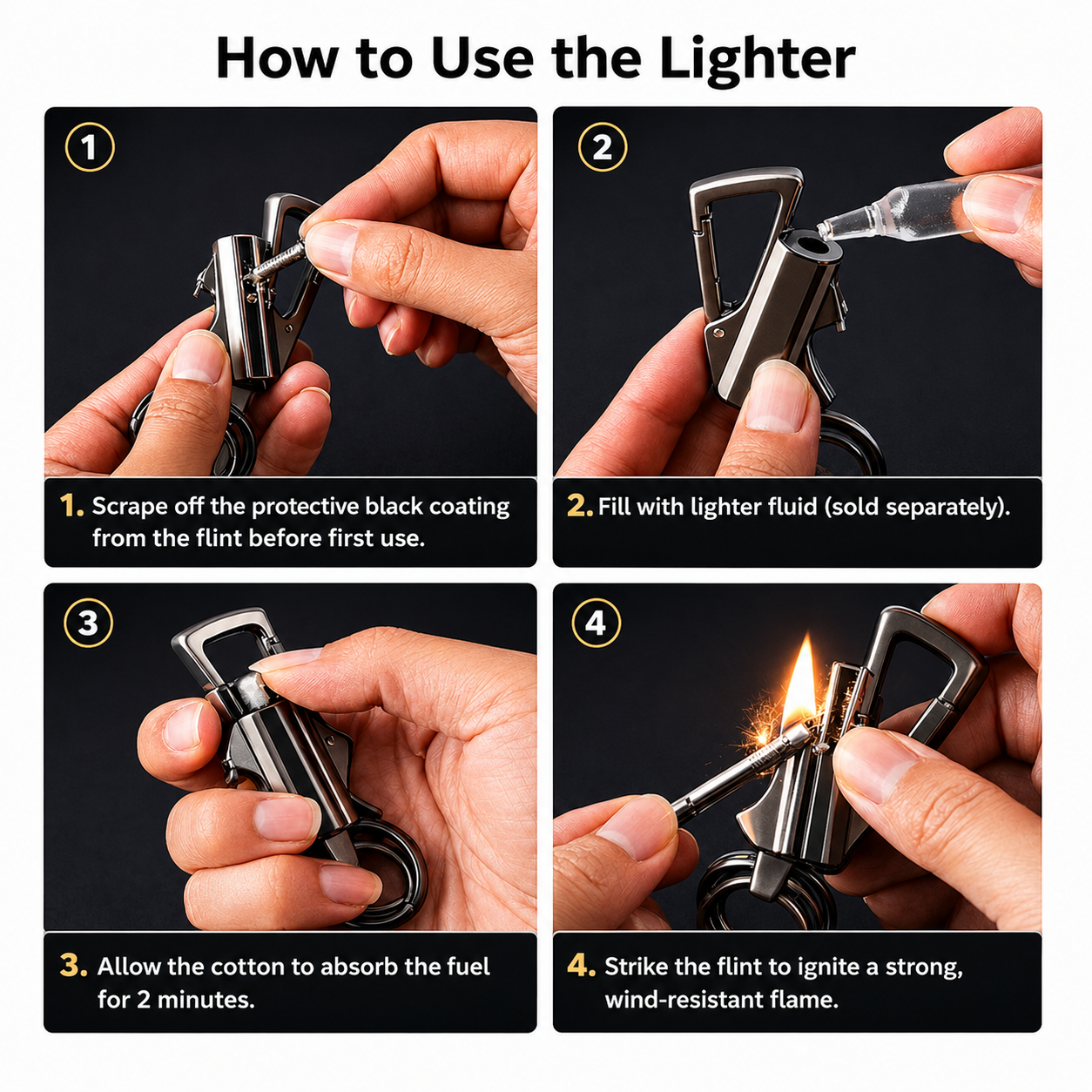 How to Use the Lighter

1

1. Scrape off the protective black coating from the flint before first use.

2

2. Fill with lighter fluid (sold separately).

3

3. Allow the cotton to absorb the fuel for 2 minutes.

4

4. Strike the flint to ignite a strong, wind-resistant flame.